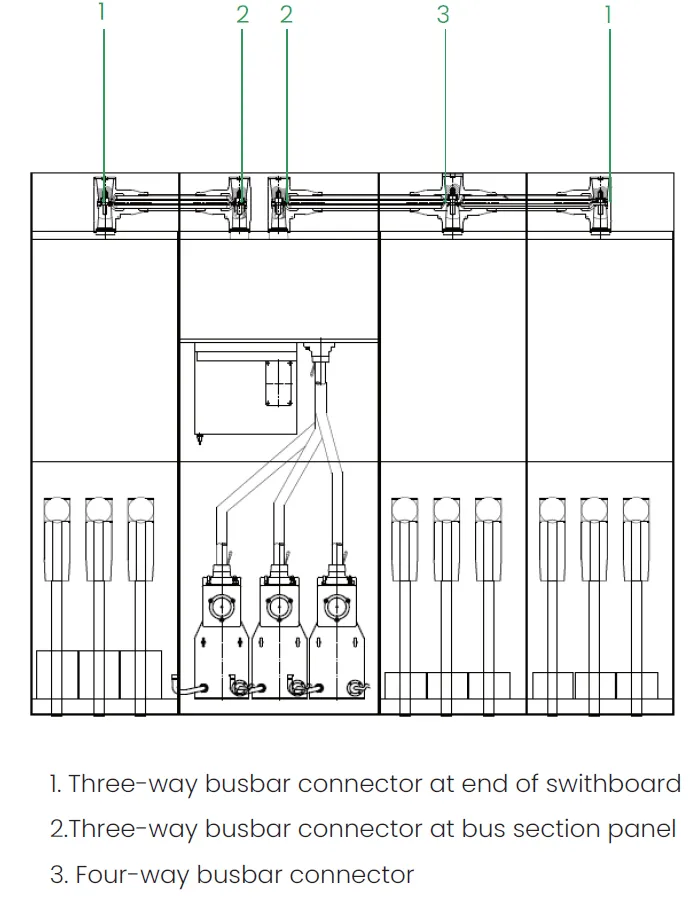 1 2 2 3 1

1. Three-way busbar connector at end of swithboard
2.Three-way busbar connector at bus section panel
3. Four-way busbar connector