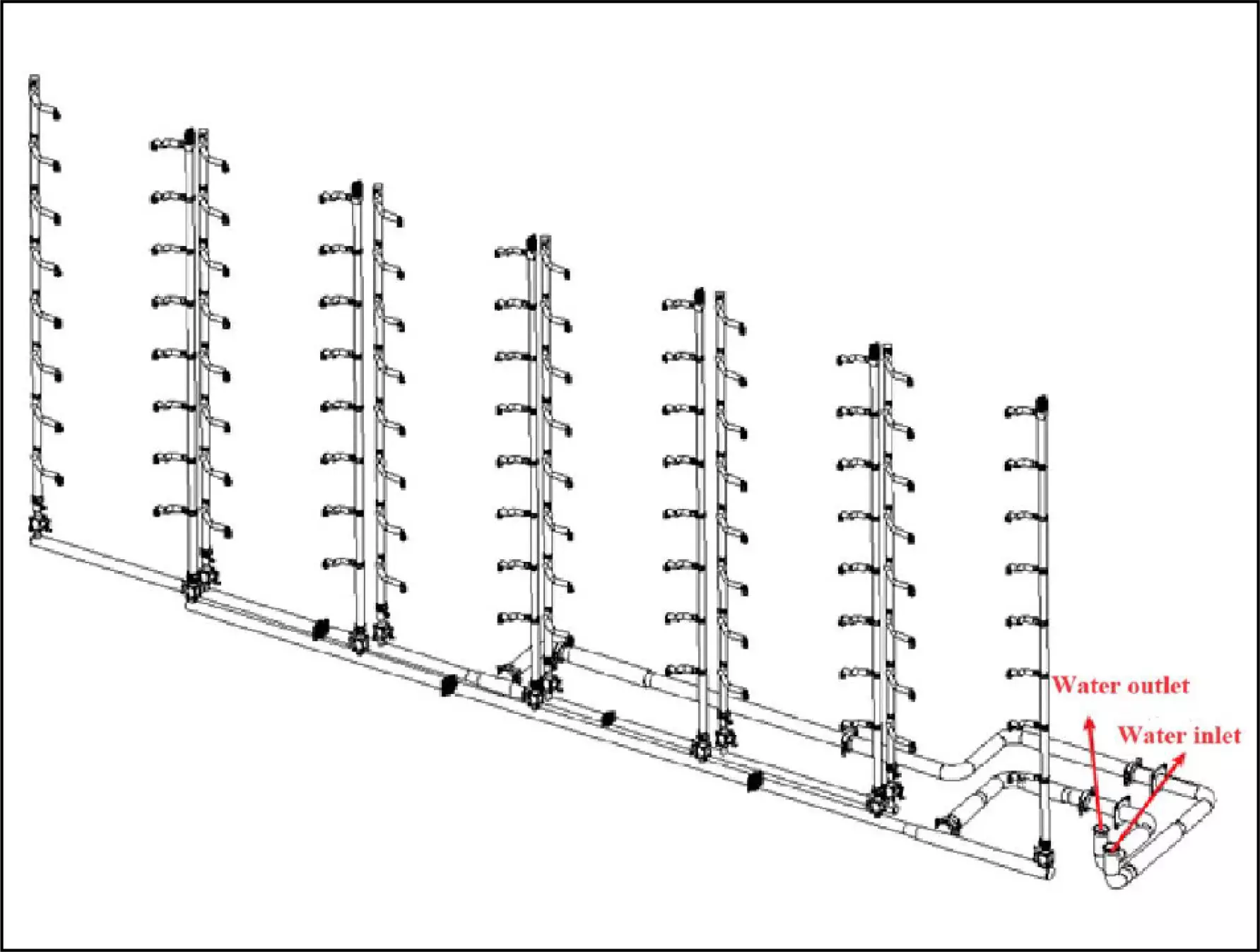 Water outlet

Water inlet