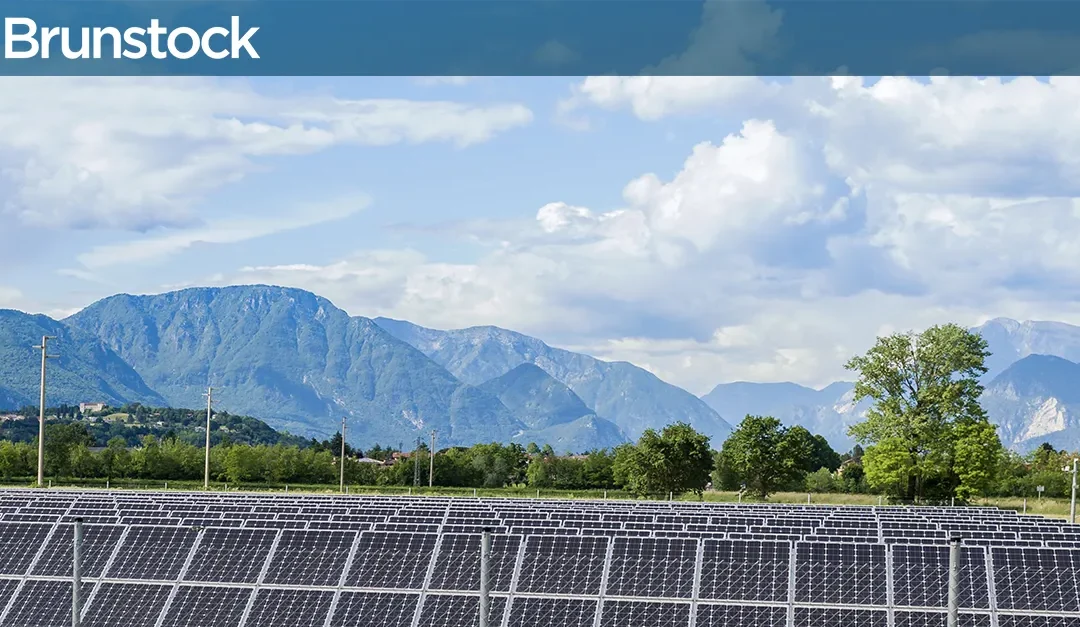 Brunstock